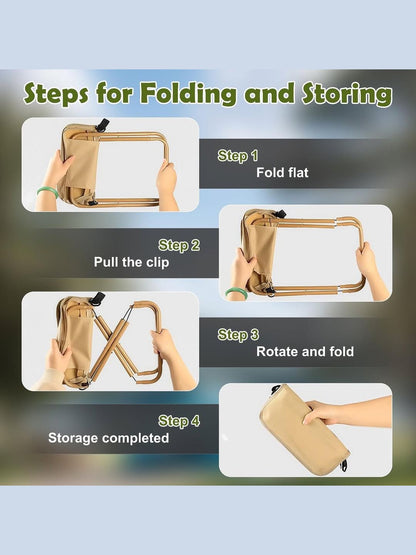 Steps for Folding and Storing

Step 1
Fold flat

Step 2
Pull the clip

Step 3
Rotate and fold

Step 4
Storage completed