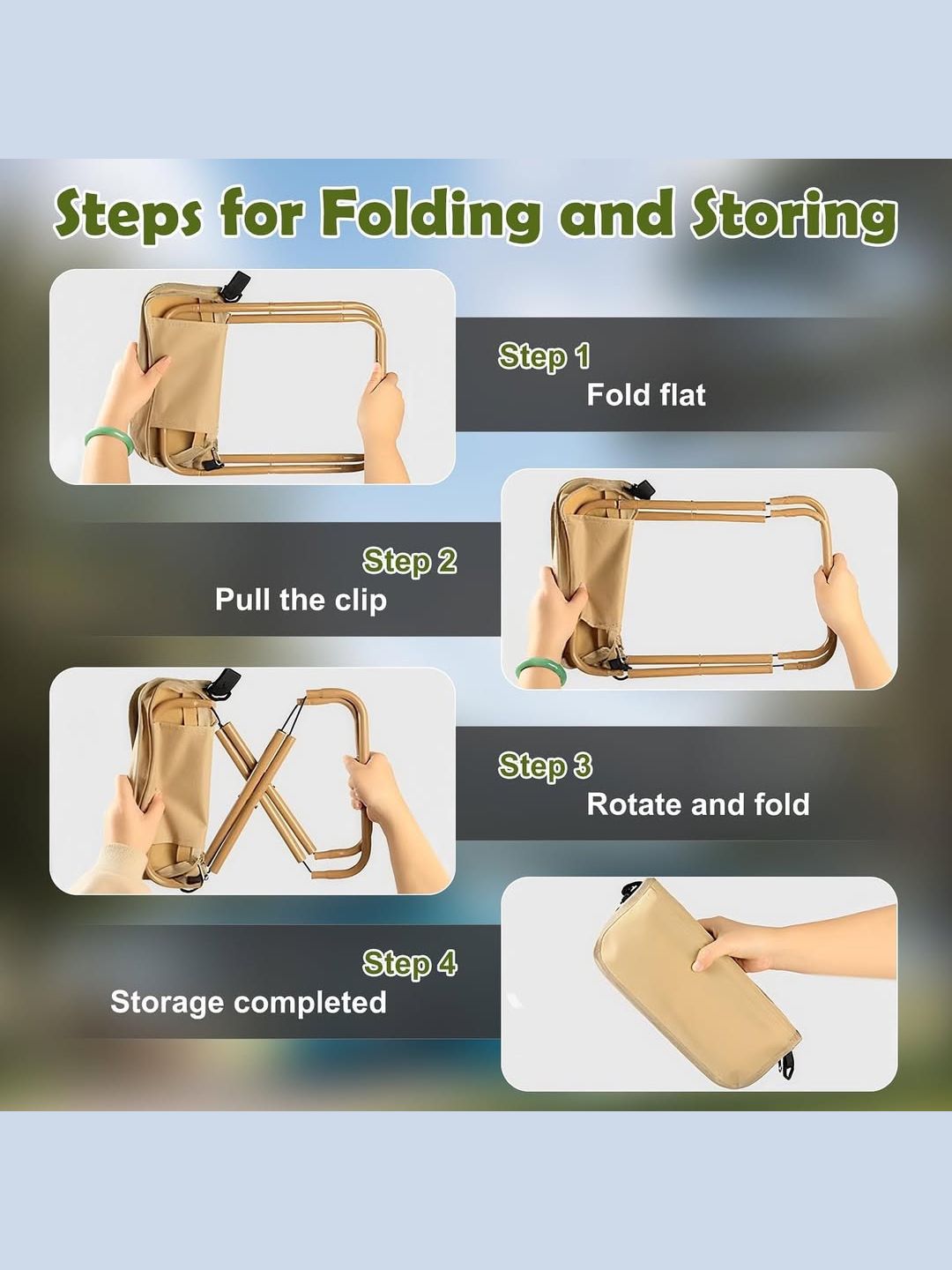 Steps for Folding and Storing

Step 1
Fold flat

Step 2
Pull the clip

Step 3
Rotate and fold

Step 4
Storage completed